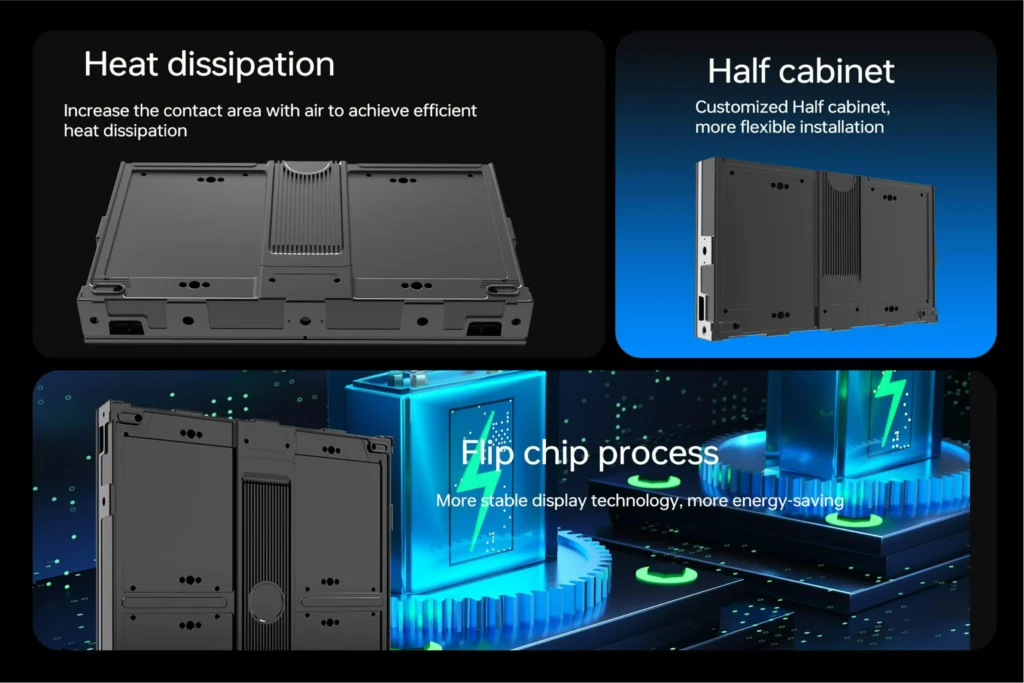 Heat dissipation

Increase the contact area with air to achieve efficient heat dissipation

Half cabinet

Customized Half cabinet, more flexible installation

Flip chip process

More stable display technology, more energy-saving